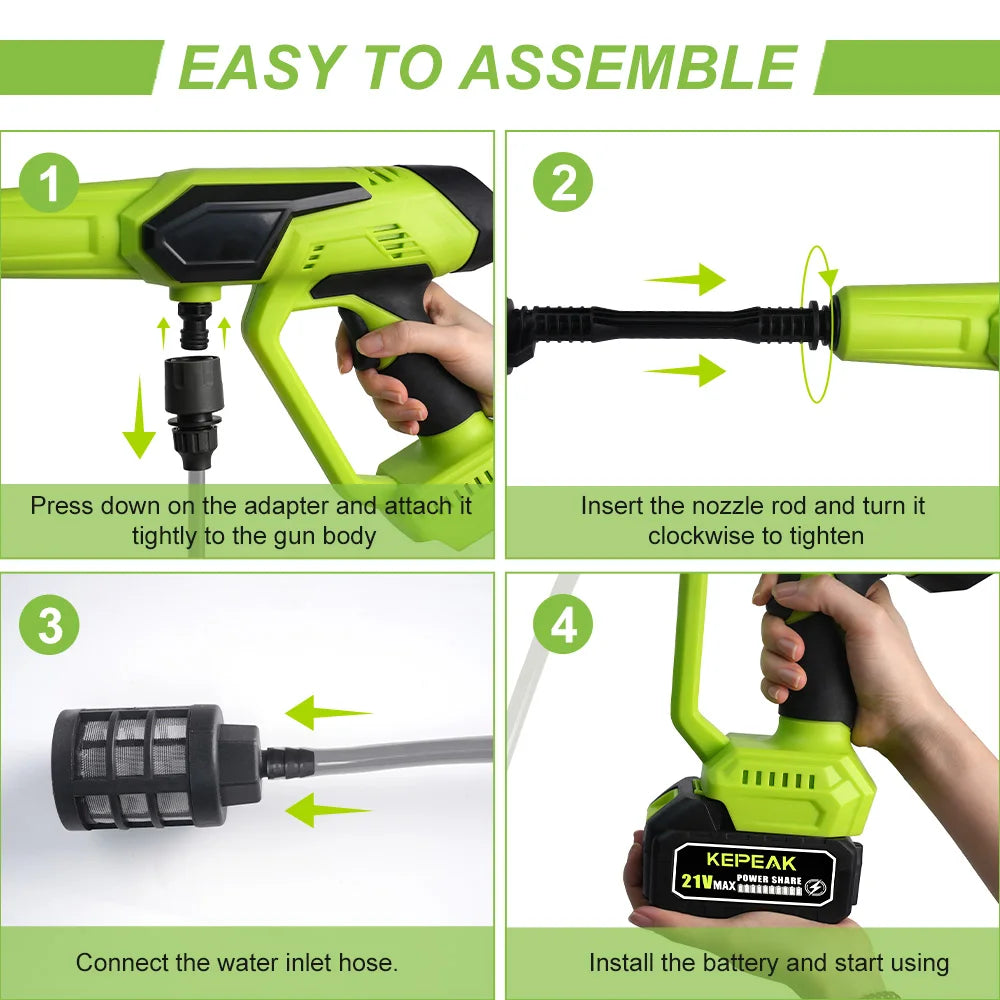 EASY TO ASSEMBLE

1

Press down on the adapter and attach it tightly to the gun body

2

Insert the nozzle rod and turn it clockwise to tighten

3

Connect the water inlet hose.

4

KEPEAK
21V MAX POWER SHARE

Install the battery and start using